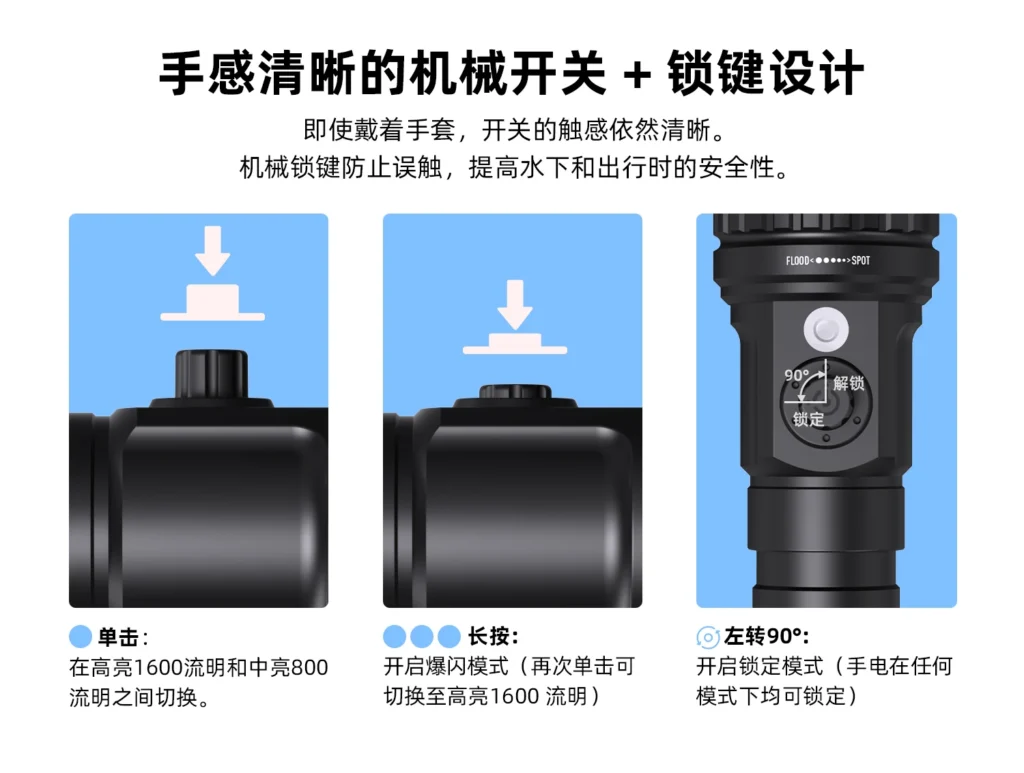 手感清晰的机械开关 + 锁键设计

即使戴着手套，开关的触感依然清晰。
机械锁键防止误触，提高水下和出行时的安全性。

FLOOD<●●●●●>SPOT

90°
解锁
锁定

单击：
在高亮1600流明和中亮800流明之间切换。

长按：
开启爆闪模式（再次单击可切换至高亮1600 流明）

左转90°：
开启锁定模式（手电在任何模式下均可锁定）